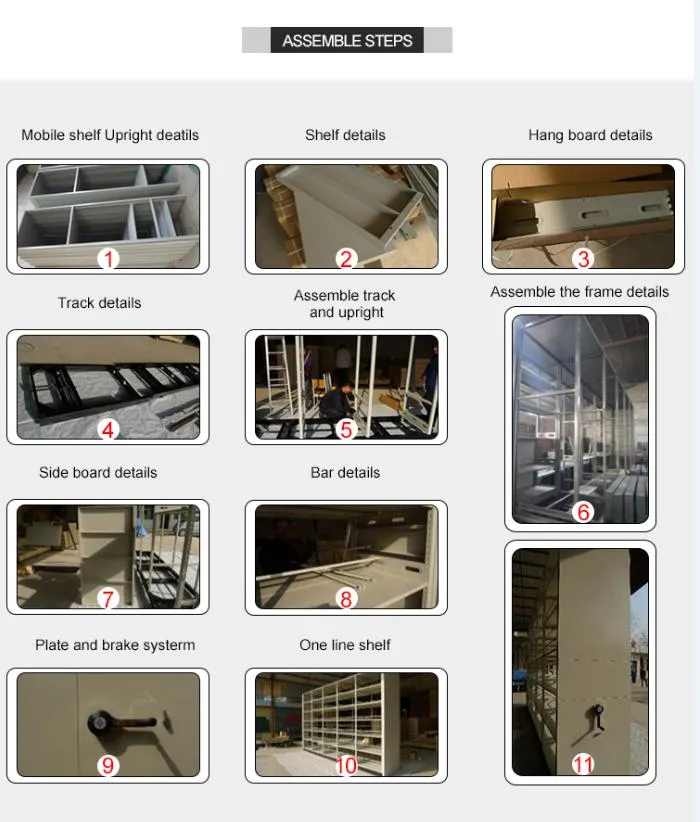 ASSEMBLE STEPS

Mobile shelf Upright deatils

1

Shelf details

2

Hang board details

3

Track details

4

Assemble track and upright

5

Assemble the frame details

6

Side board details

7

Bar details

8

Plate and brake systerm

9

One line shelf

10

11