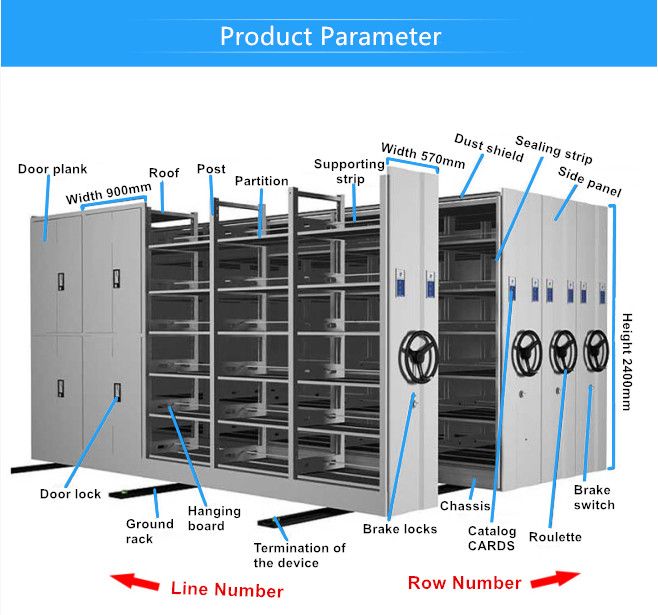 Product Parameter

Door plank

Width 900mm

Roof

Post

Partition

Supporting strip

Width 570mm

Dust shield

Sealing strip

Side panel

Height 2400mm

Door lock

Ground rack

Hanging board

Termination of the device

Brake locks

Chassis

Catalog CARDS

Roulette

Brake switch

Line Number

Row Number