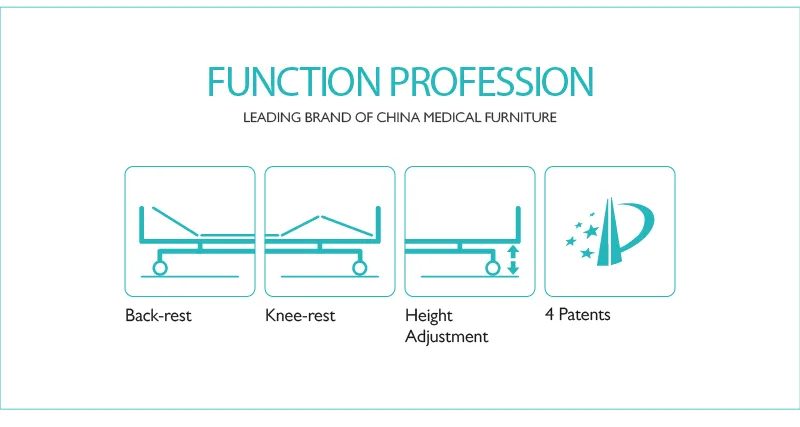 FUNCTION PROFESSION

LEADING BRAND OF CHINA MEDICAL FURNITURE

Back-rest

Knee-rest

Height Adjustment

4 Patents